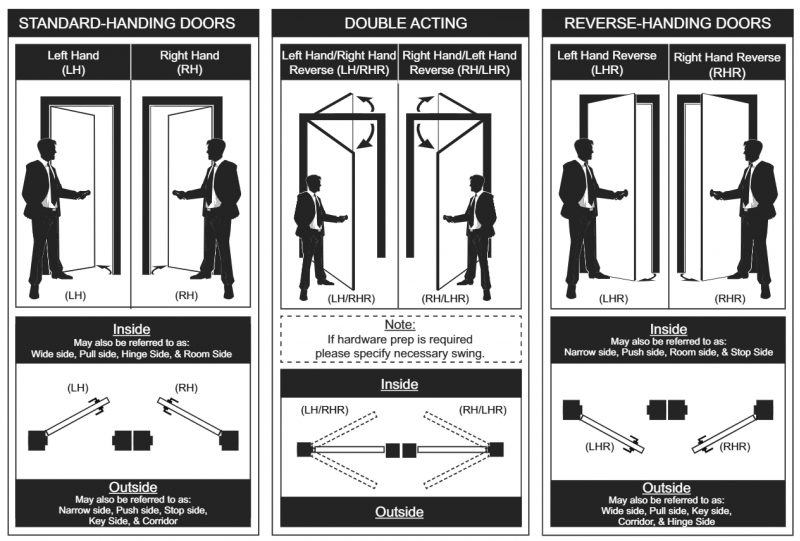 STANDARD-HANDING DOORS

Left Hand (LH)

Right Hand (RH)

(LH)

(RH)

Inside
May also be referred to as:
Wide side, Pull side, Hinge Side, & Room Side

(LH)

(RH)

Outside
May also be referred to as:
Narrow side, Push side, Stop side, Key Side, & Corridor

DOUBLE ACTING

Left Hand/Right Hand Reverse (LH/RHR)

Right Hand/Left Hand Reverse (RH/LHR)

(LH/RHR)

(RH/LHR)

Note:
If hardware prep is required please specify necessary swing.

Inside

(LH/RHR)

(RH/LHR)

Outside

REVERSE-HANDING DOORS

Left Hand Reverse (LHR)

Right Hand Reverse (RHR)

(LHR)

(RHR)

Inside
May also be referred to as:
Narrow side, Push side, Room side, & Stop Side

(LHR)

(RHR)

Outside
May also be referred to as:
Wide side, Pull side, Key side, Corridor, & Hinge Side